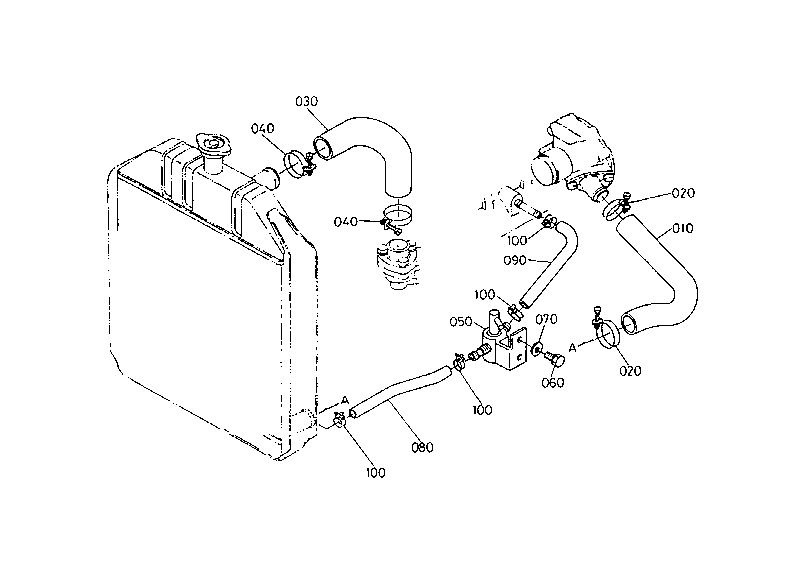 030
040
040
020
010
100
090
100
050
070
A
020
060
100
A
080
100